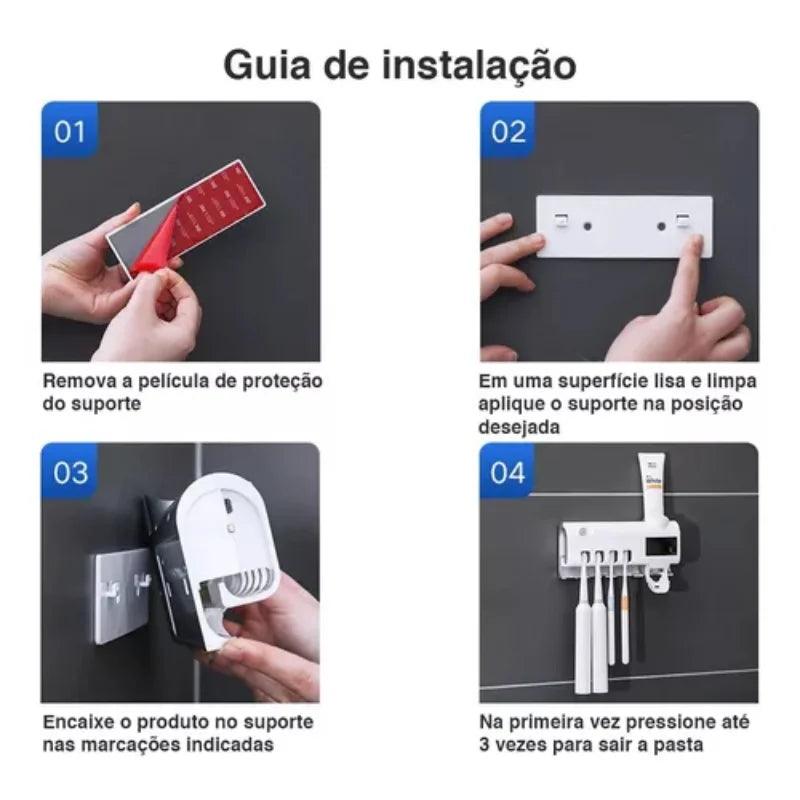 Guia de instalação

01

Remova a película de proteção do suporte

02

Em uma superfície lisa e limpa aplique o suporte na posição desejada

03

Encaixe o produto no suporte nas marcações indicadas

04

Na primeira vez pressione até 3 vezes para sair a pasta